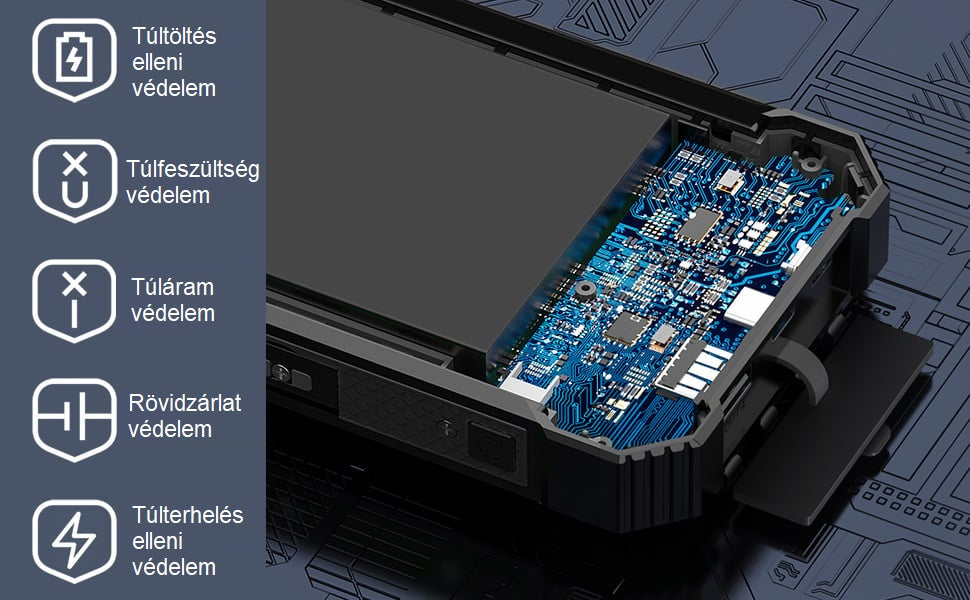 Túltöltés elleni védelem

Túlfeszültség védelem

Túláram védelem

Rövidzárlat védelem

Túlterhelés elleni védelem